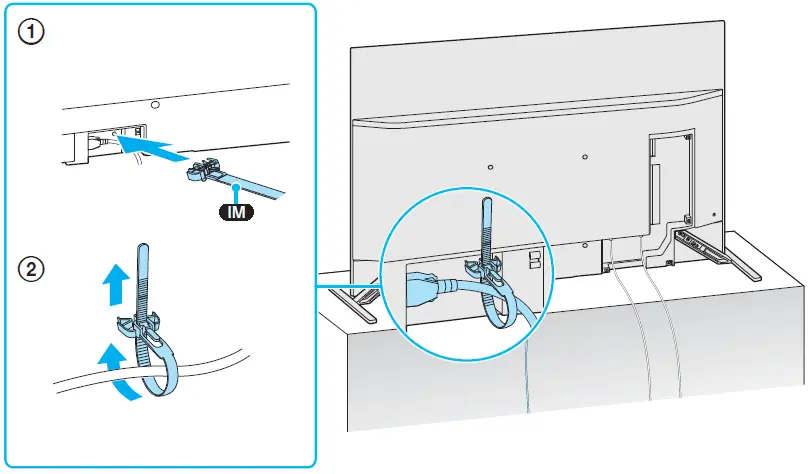 ①

IM

②