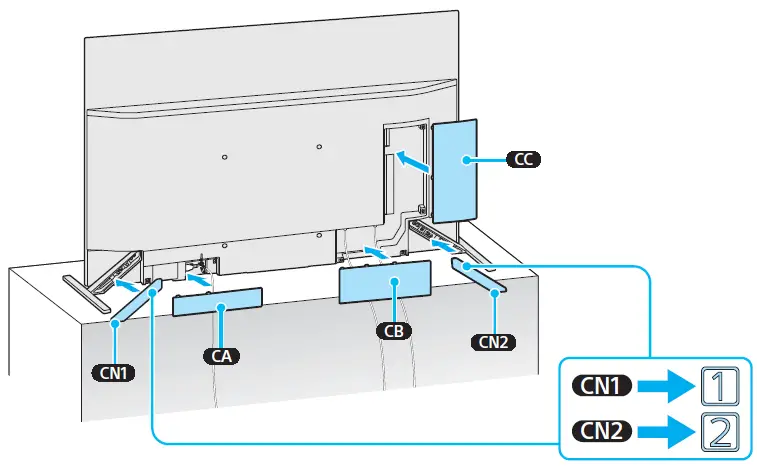 CC

CN1

CA

CB

CN2

CN1 1

CN2 2