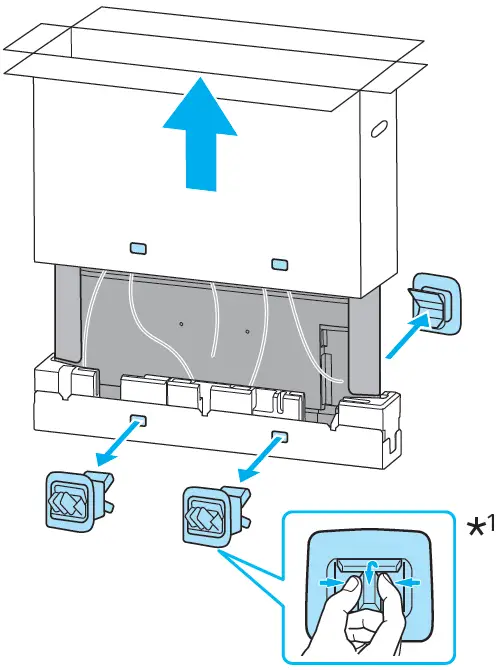 *1