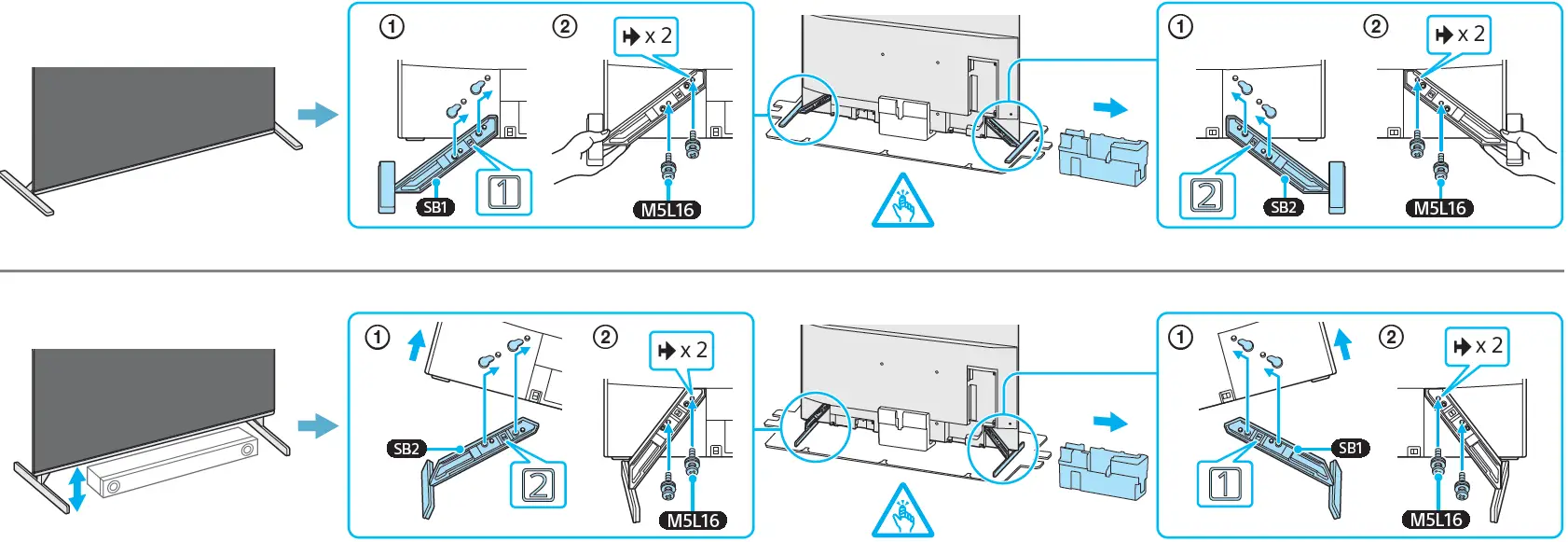 ① ② x 2
SB1 1 M5L16
① ② x 2
2 SB2 M5L16

① ② x 2
SB2 2 M5L16
① ② x 2
1 SB1 M5L16