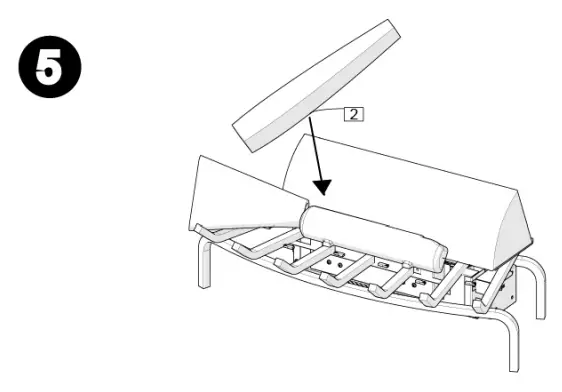 5

2