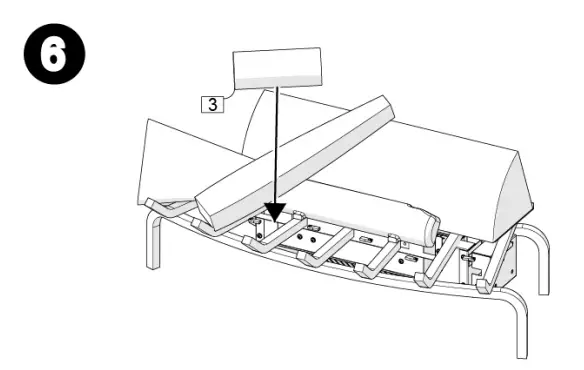 6

3