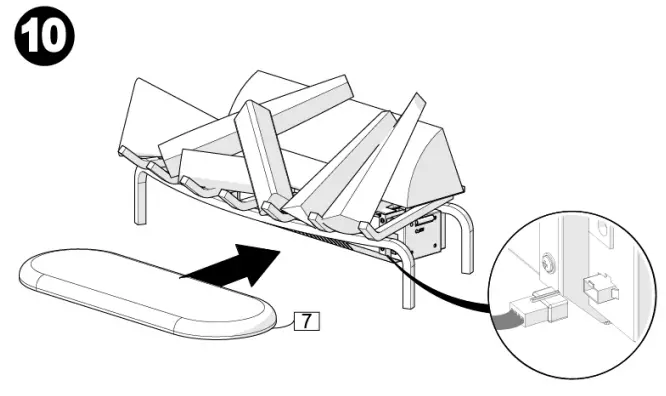 10

7