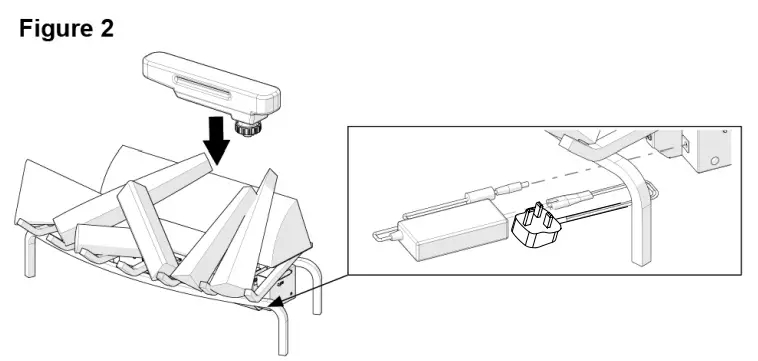 Figure 2