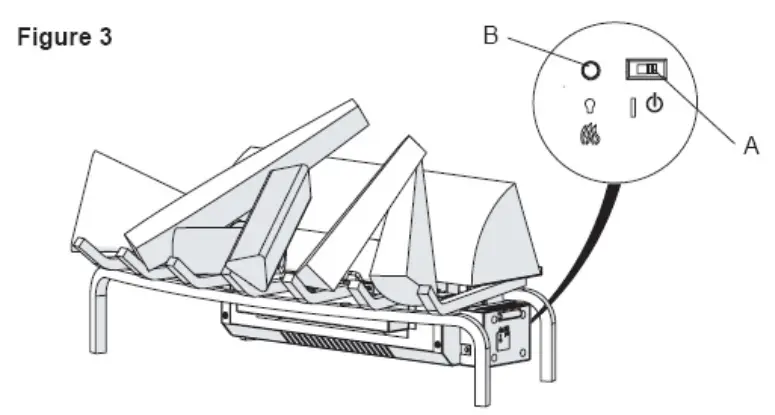 Figure 3

B

A