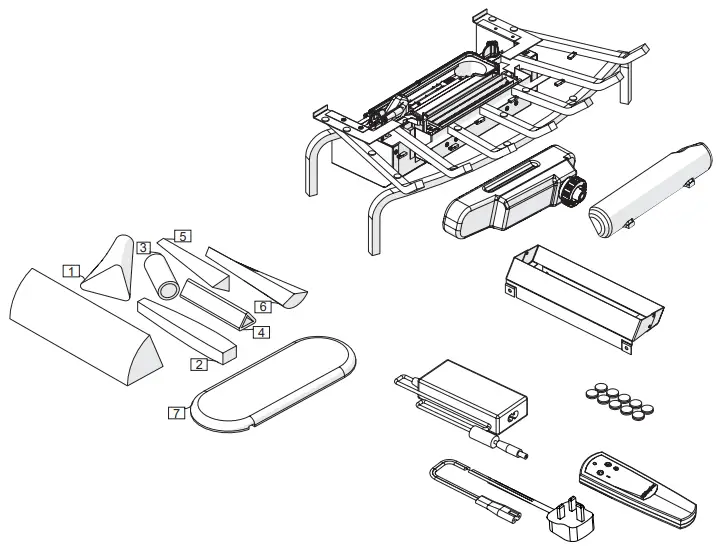 5
3
1
6
4
2
7