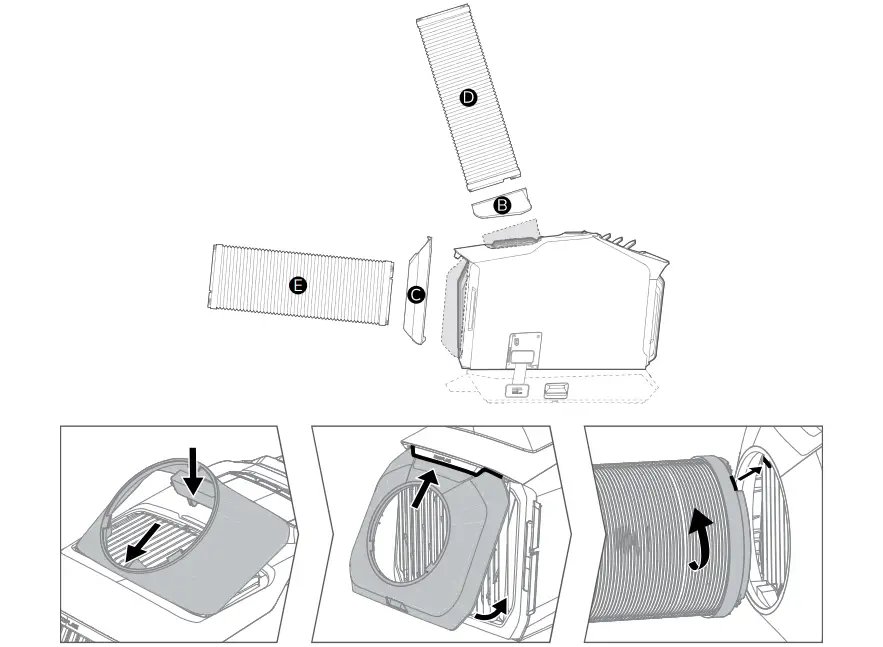 D
B
E
C