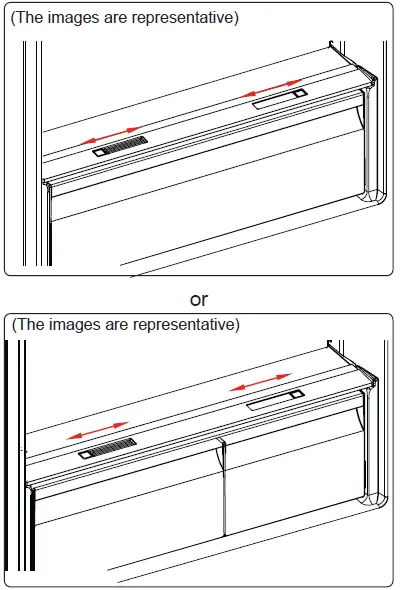 (The images are representative)

or

(The images are representative)