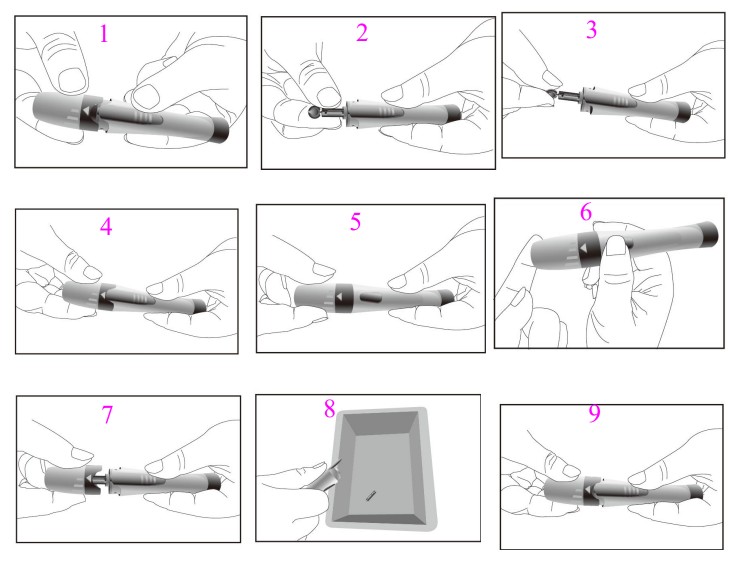 1

2

3

4

5

6

7

8

9