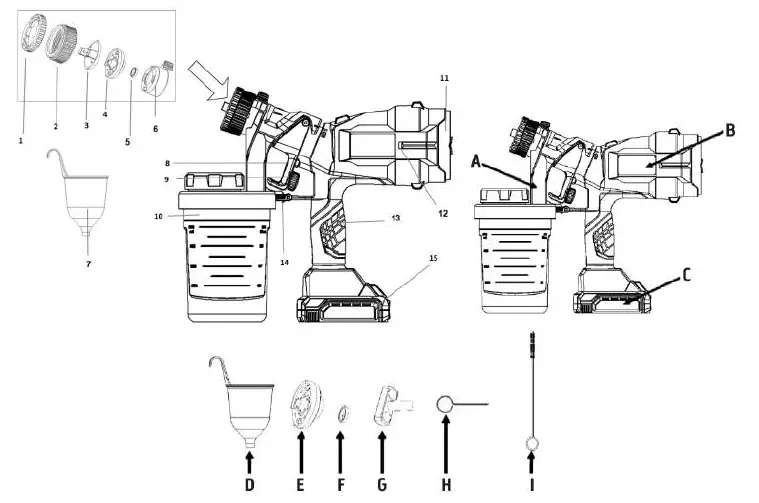 1
2
3
4
5
6
7
8
9
10
11
12
13
14
15
A
B
C
D
E
F
G
H
I