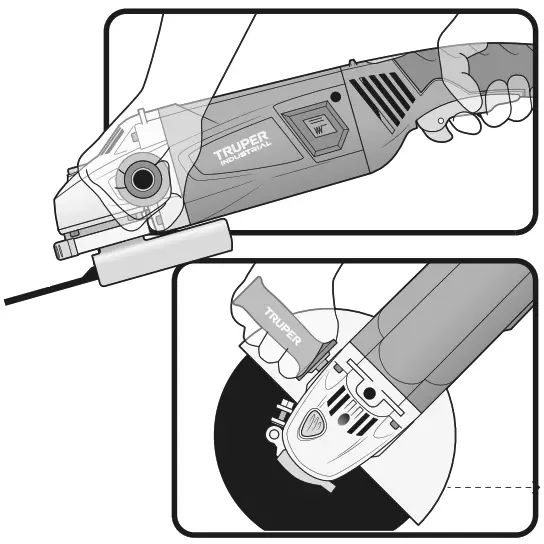 TRUPER
INDUSTRIAL

TRUPER