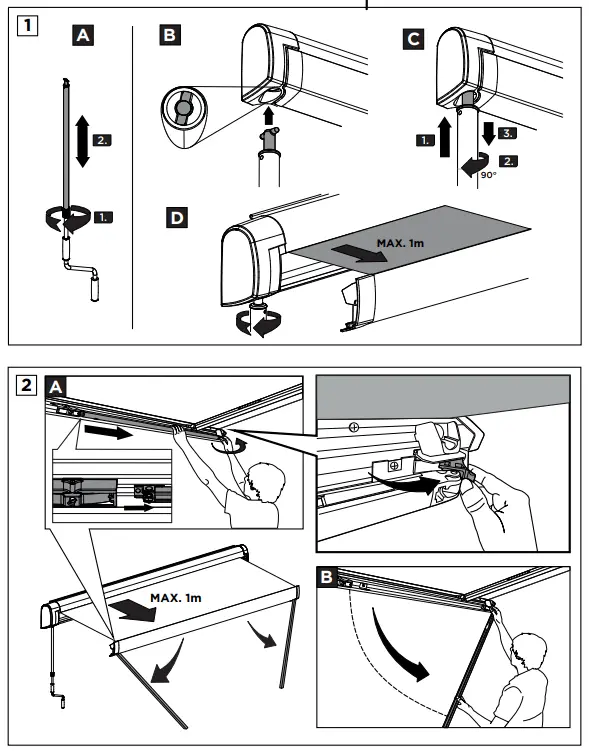 1

A

2.

1.

B

C

1.

3.

2.

90°

D

MAX. 1m

2

A

MAX. 1m

B