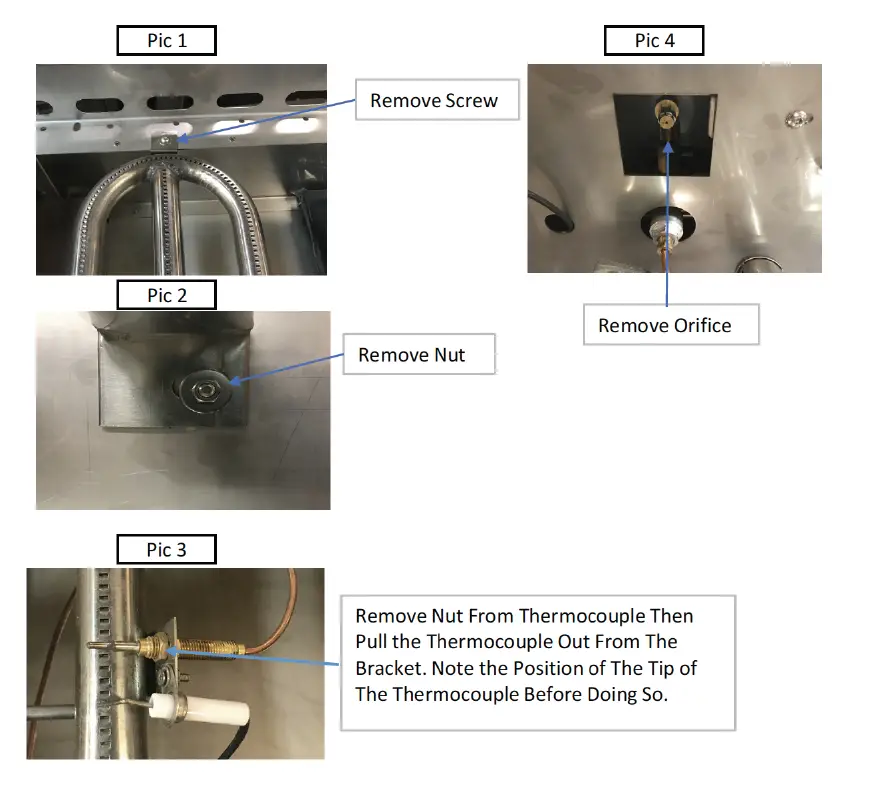 Pic 1

Remove Screw

Pic 2

Remove Nut

Pic 3

Remove Nut From Thermocouple Then Pull the Thermocouple Out From The Bracket. Note the Position of The Tip of The Thermocouple Before Doing So.

Pic 4

Remove Orifice