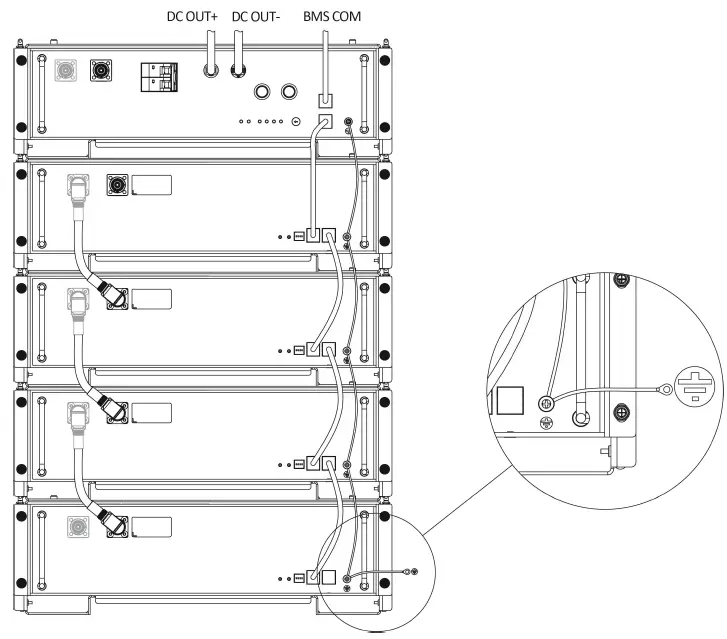 DC OUT+ DC OUT- BMS COM