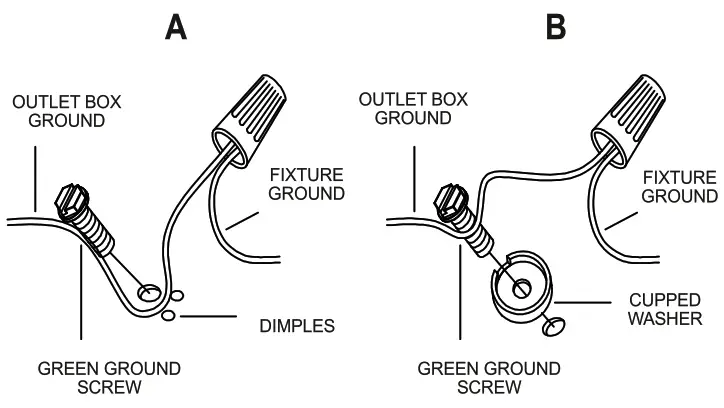 A

OUTLET BOX GROUND

FIXTURE GROUND

DIMPLES

GREEN GROUND SCREW

B

OUTLET BOX GROUND

FIXTURE GROUND

CUPPED WASHER

GREEN GROUND SCREW