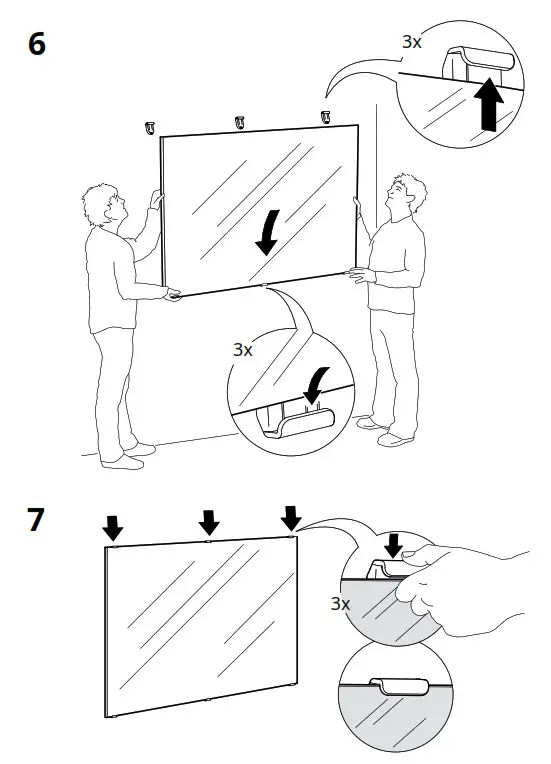 6

3x

3x

7

3x