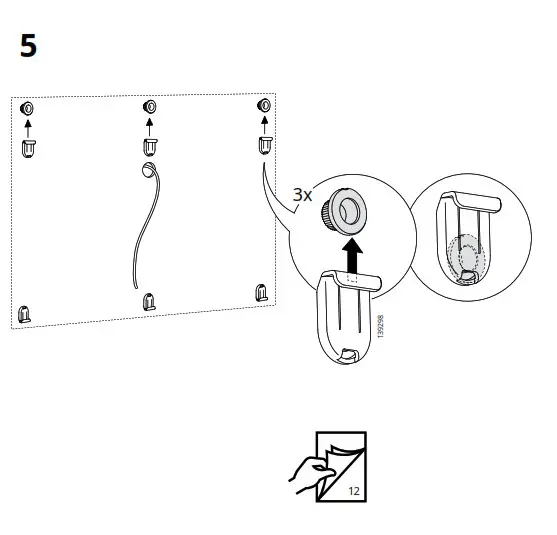 5

3x

139298

12