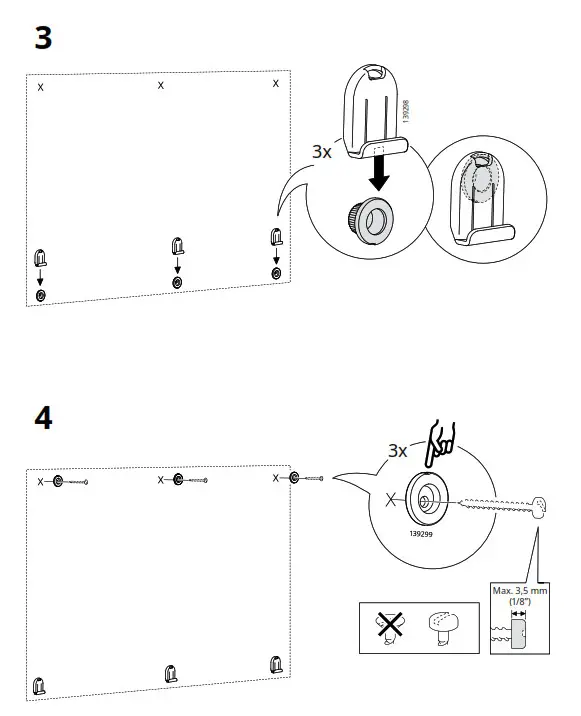 3

x x x

3x

139298

4

x x x

3x

x

139299

Max. 3,5 mm (1/8")