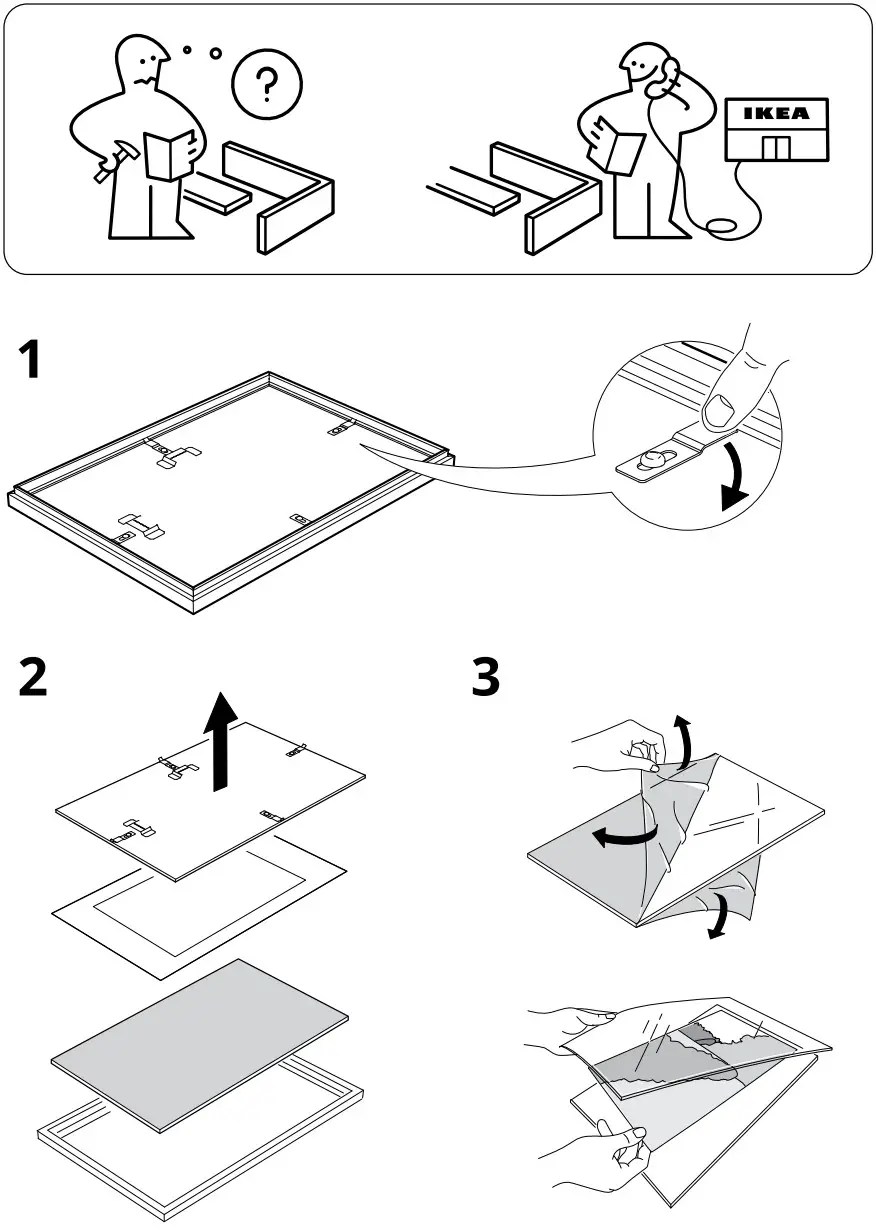 ?

IKEA

1

2

3