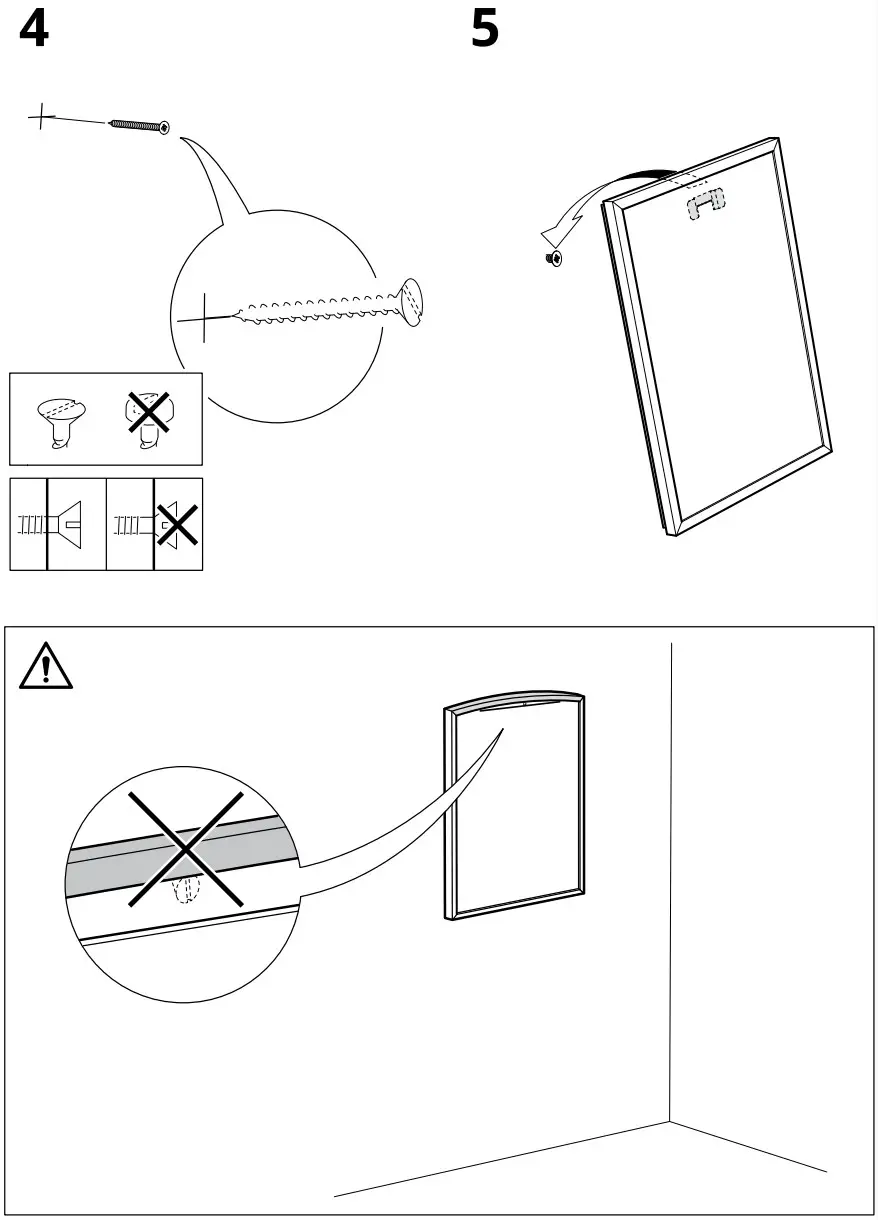 4

5