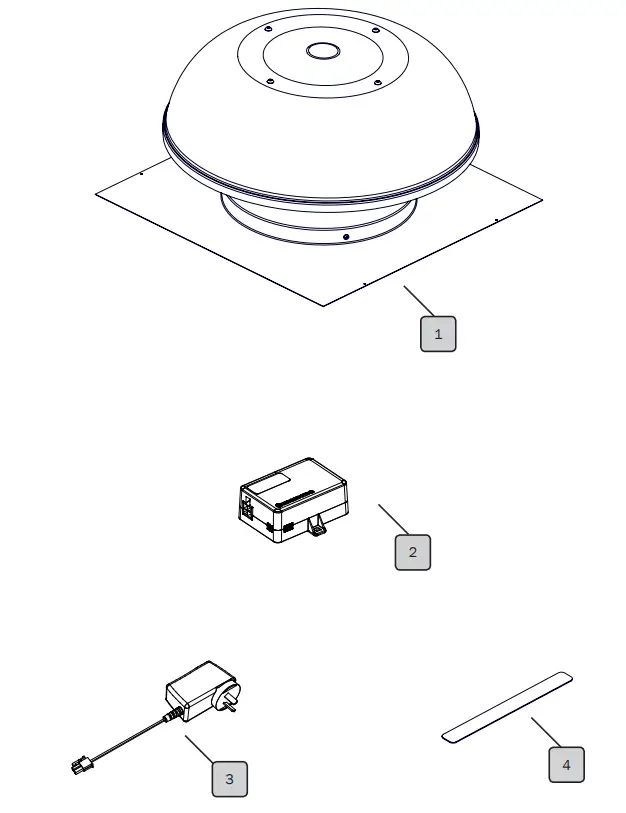 1

2

3

4