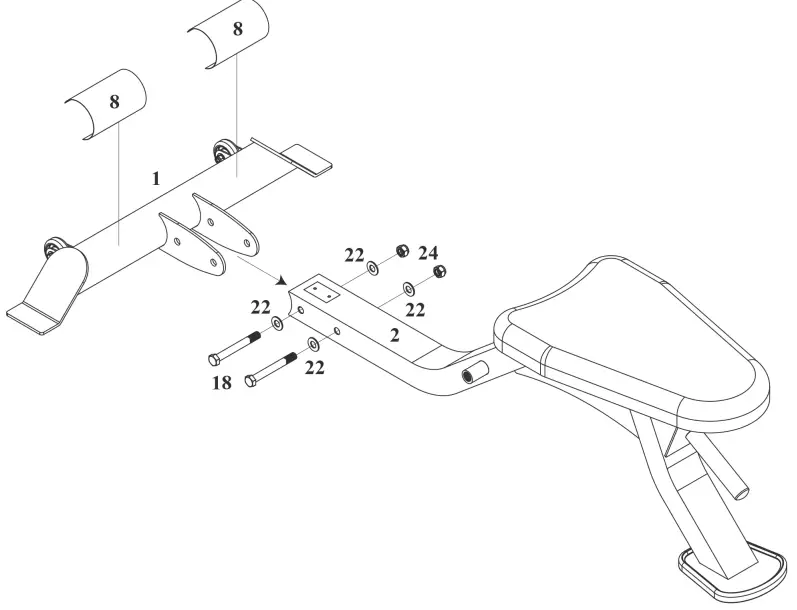 8
8
1
22
24
22
22
2
18
22