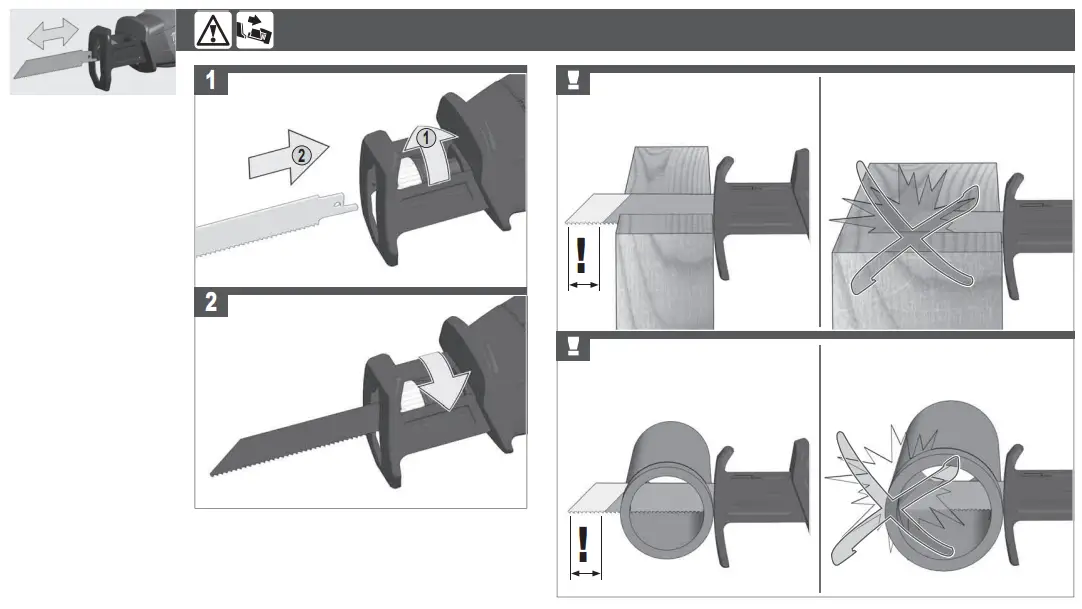 1

2

1

2

!

!