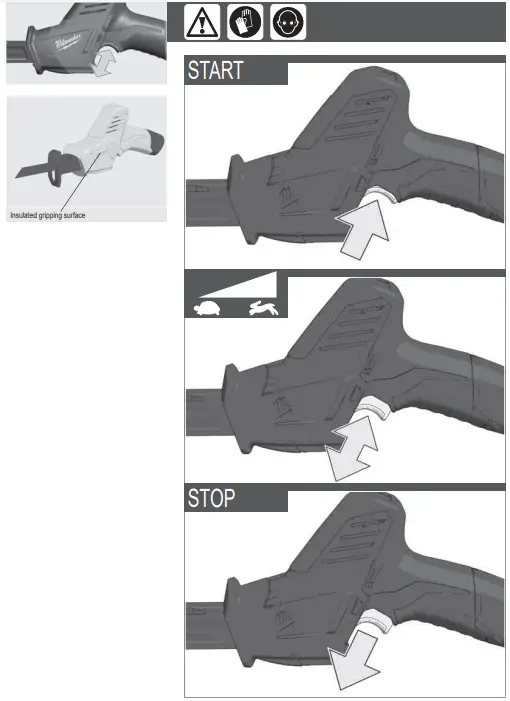 Milwaukee

Insulated gripping surface

START

STOP