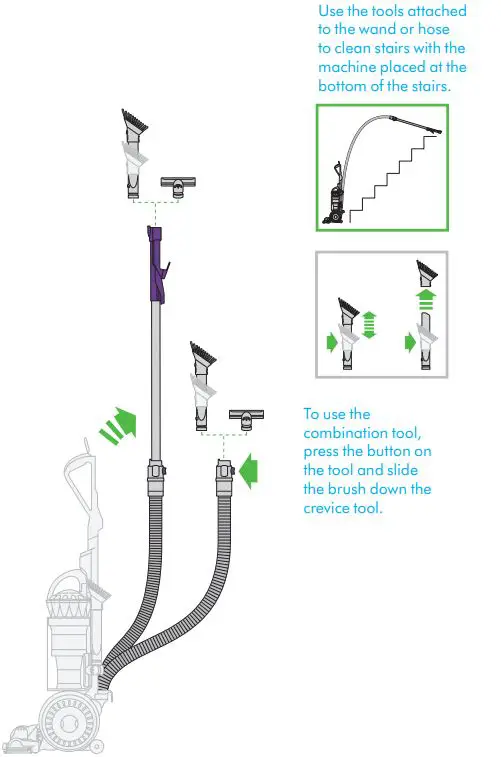 Use the tools attached to the wand or hose to clean stairs with the machine placed at the bottom of the stairs.

To use the combination tool, press the button on the tool and slide the brush down the crevice tool.