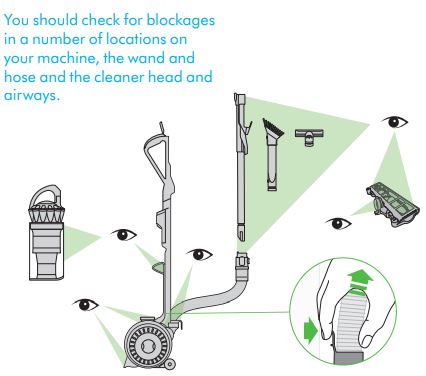 You should check for blockages in a number of locations on your machine, the wand and hose and the cleaner head and airways.