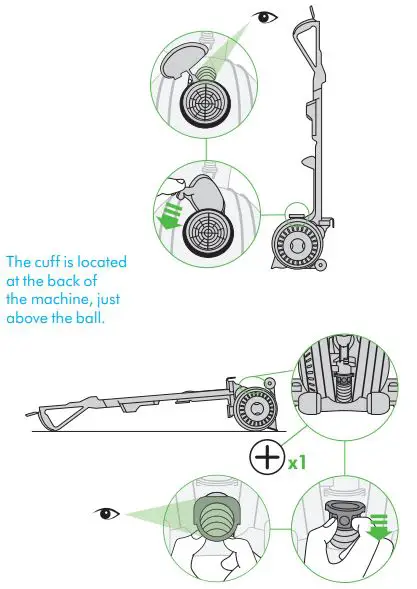 The cuff is located at the back of the machine, just above the ball.

x1