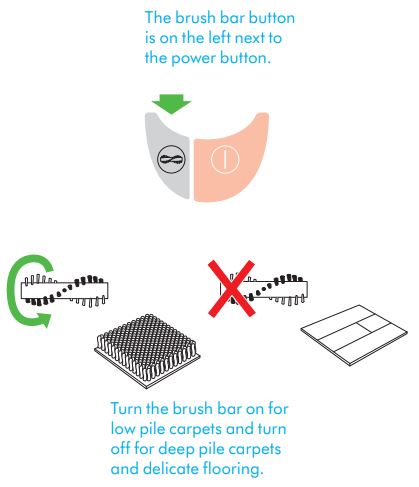 The brush bar button is on the left next to the power button.

Turn the brush bar on for low pile carpets and turn off for deep pile carpets and delicate flooring.