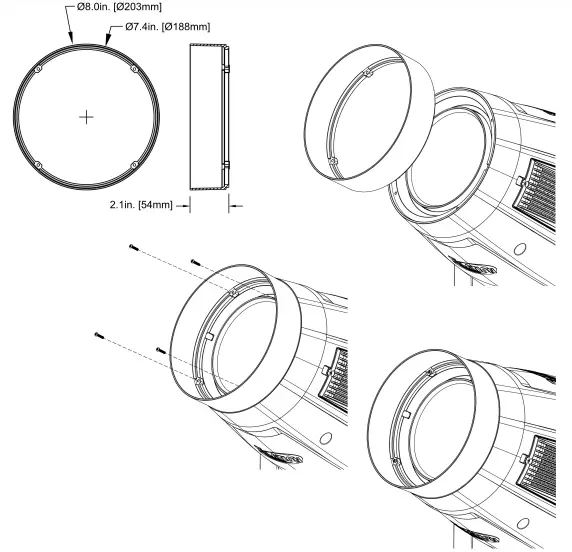 Ø8.0in. [Ø203mm]
Ø7.4in. [Ø188mm]
2.1in. [54mm]