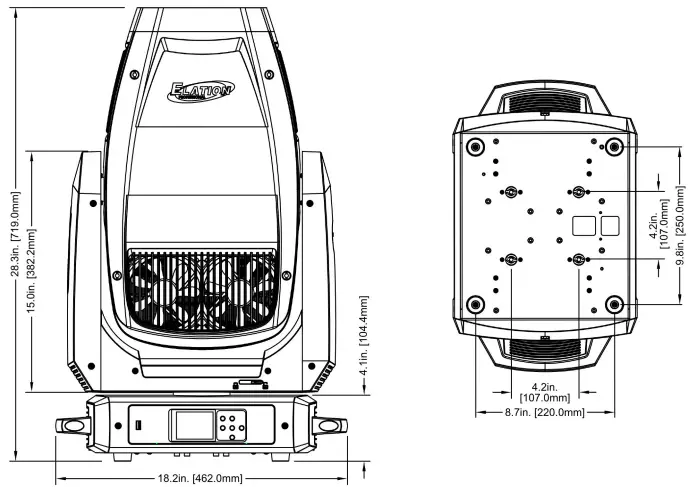 ELATION

28.3in. [719.0mm]

15.0in. [382.2mm]

4.1in. [104.4mm]

18.2in. [462.0mm]

4.2in. [107.0mm]

9.8in. [250.0mm]

4.2in. [107.0mm]

8.7in. [220.0mm]