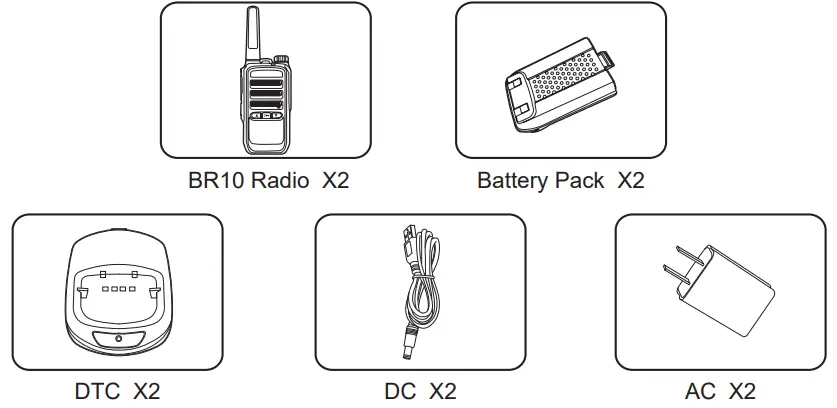 BR10 Radio X2

Battery Pack X2

DTC X2

DC X2

AC X2