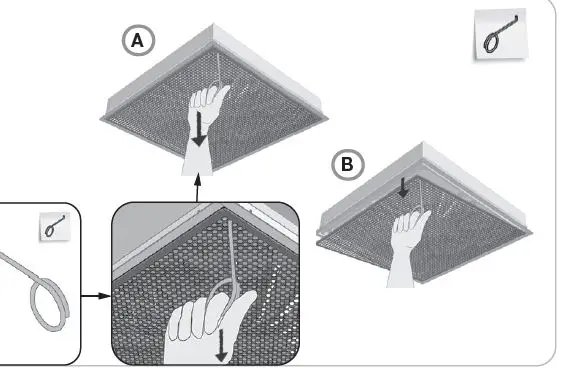 A

B