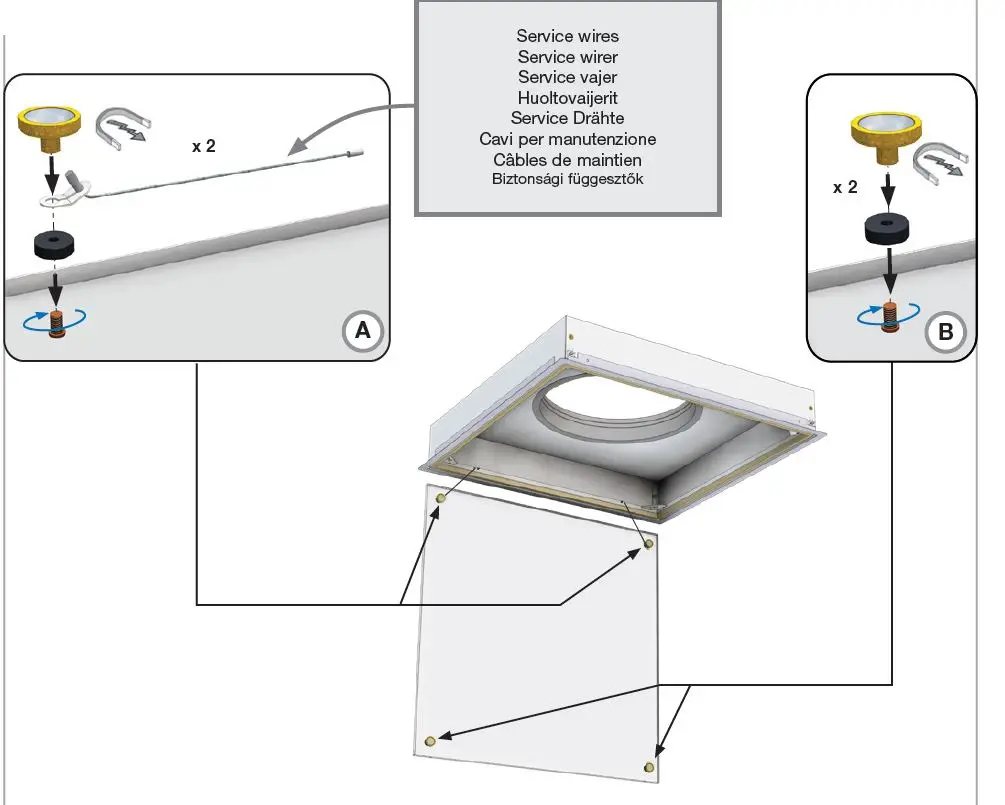 Service wires
Service wirer
Service vajer
Huoltovaijerit
Service Drähte
Cavi per manutenzione
Câbles de maintien
Biztonsági függesztők

x 2

A

x 2

B