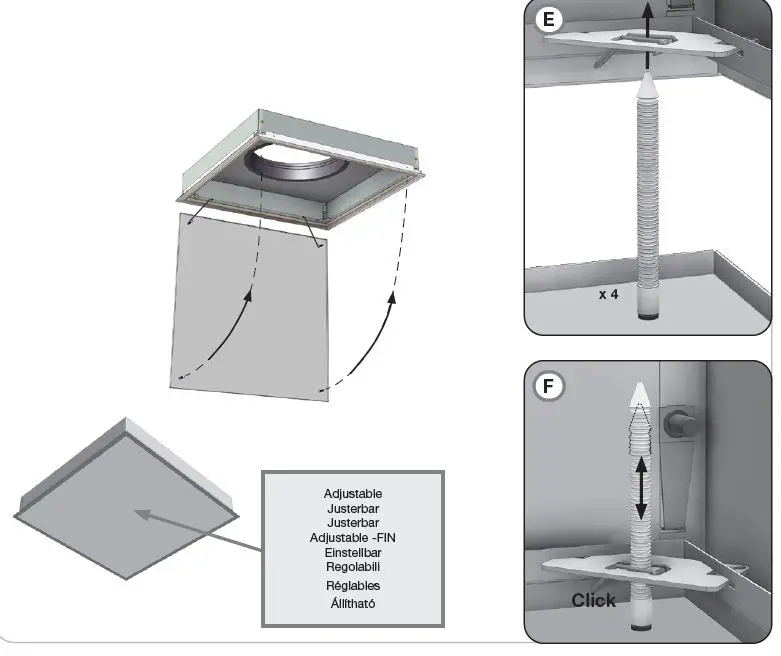 Adjustable
Justerbar
Justerbar
Adjustable -FIN
Einstellbar
Regolabili
Réglables
Állítható

E

x 4

F

Click