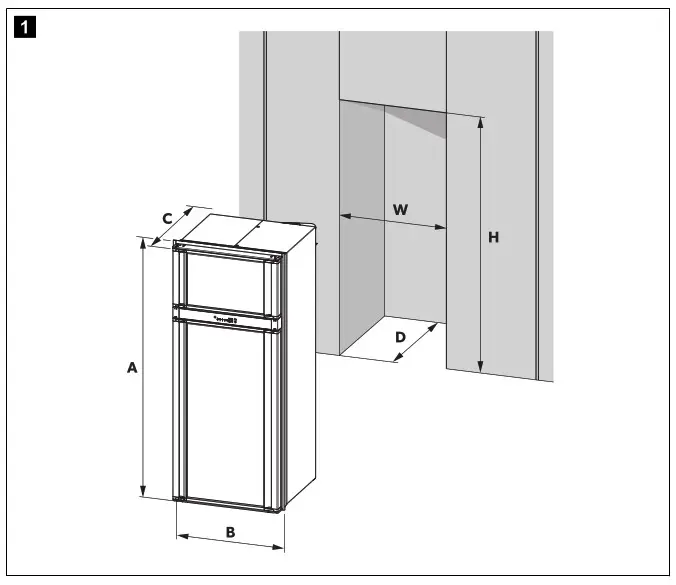 1

C

W

H

A

D

B