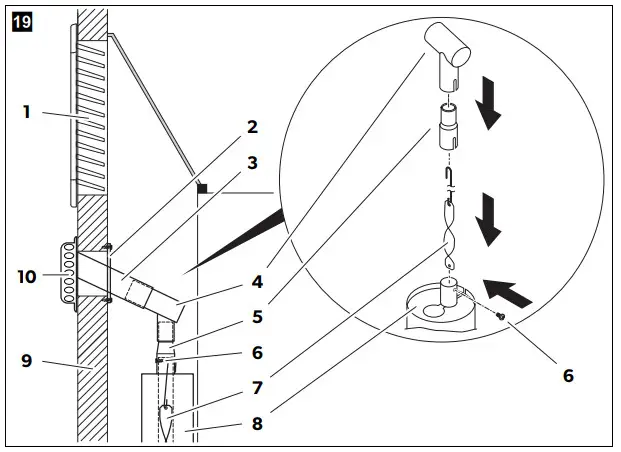 19
1
2
3
10
4
5
6
9
7
8
6