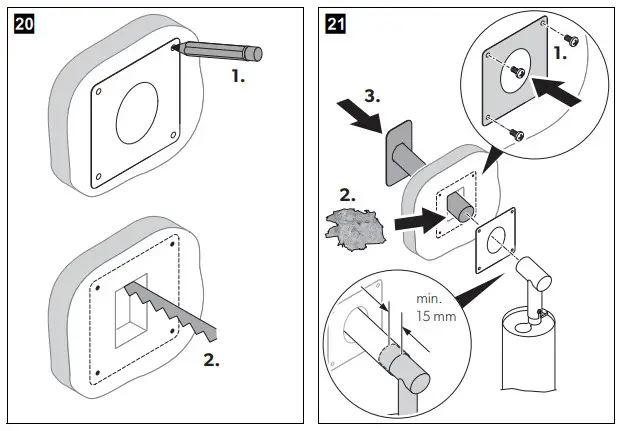 20

1.

2.

21

1.

3.

2.

min. 15 mm