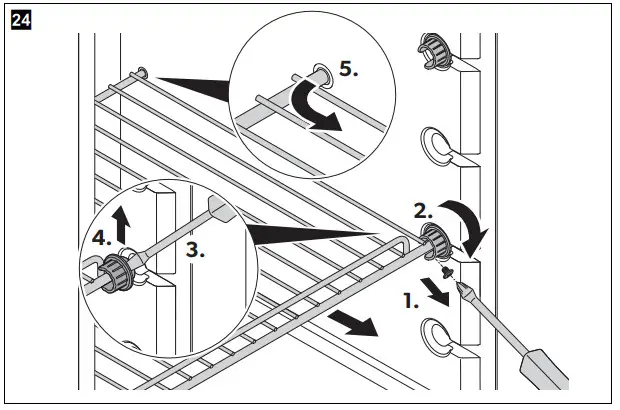 24

5.

2.

4.

3.

1.