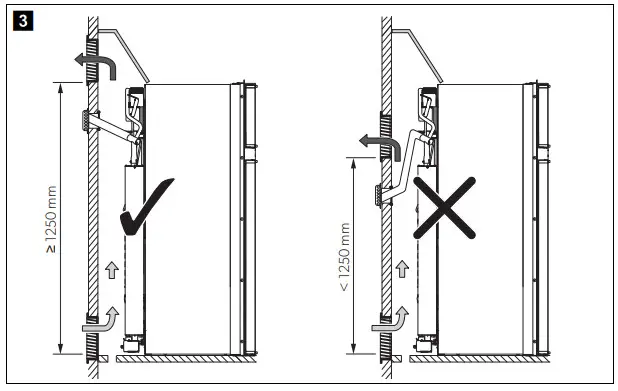 3

≥ 1250 mm

< 1250 mm