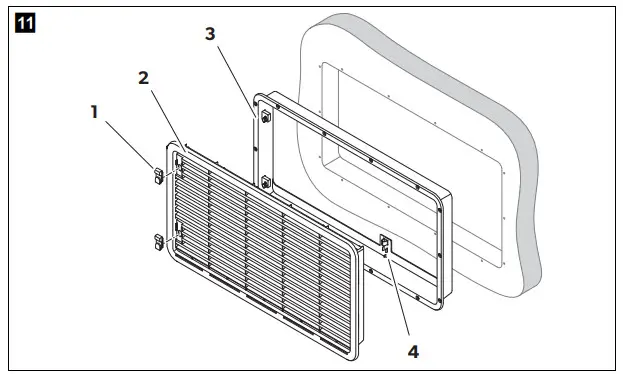 11

3

2

1

4