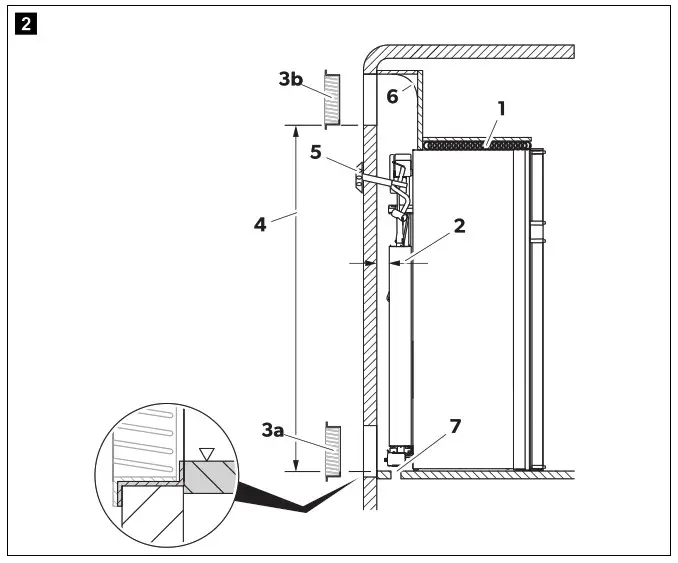 2

3b

6

1

5

4

2

3a

7