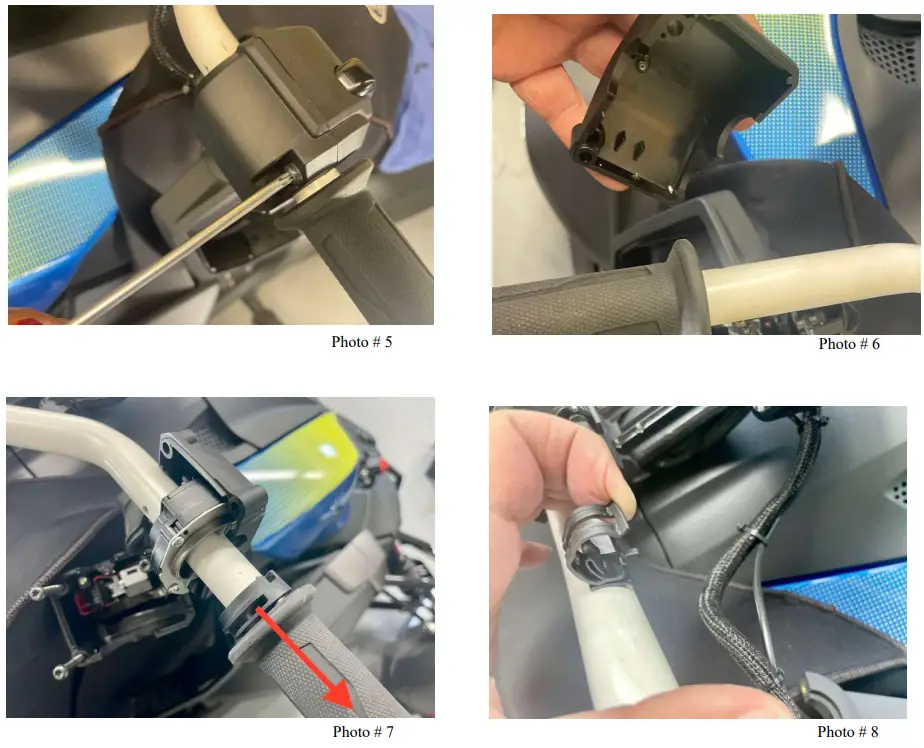 Photo # 5

Photo # 6

Photo # 7

Photo # 8