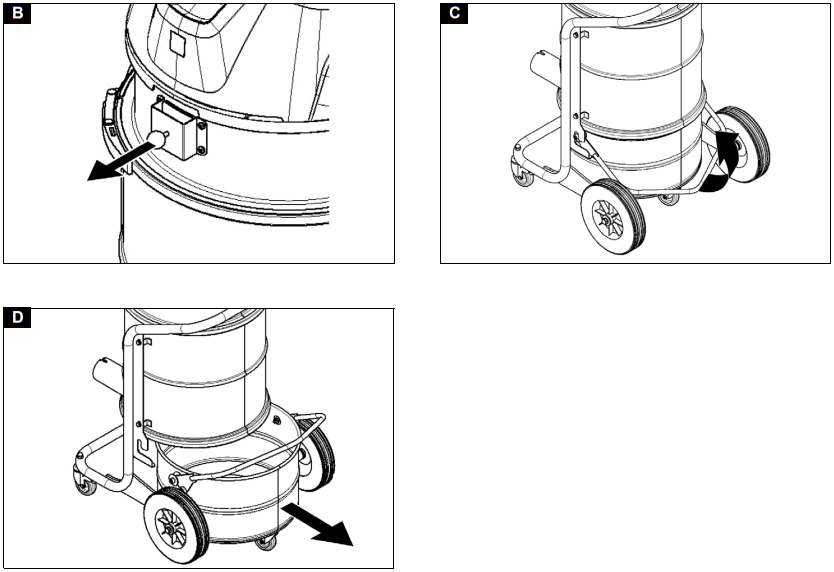 B

C

D