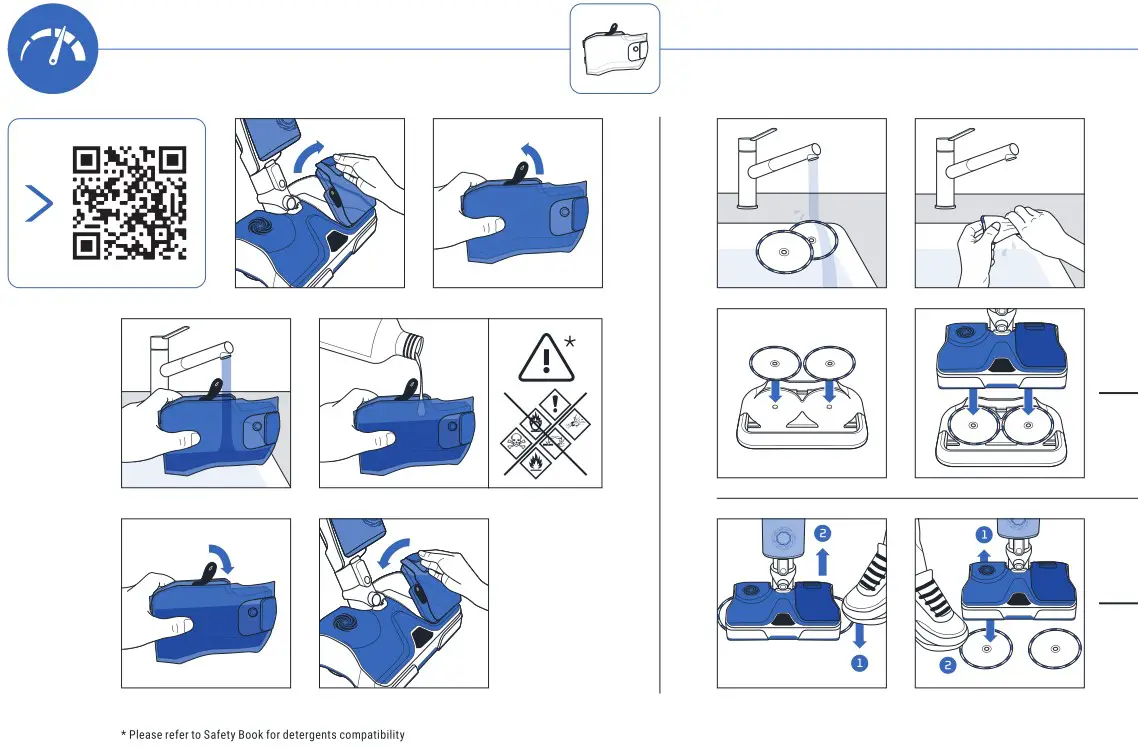 *

2

1

1

2

* Please refer to Safety Book for detergents compatibility