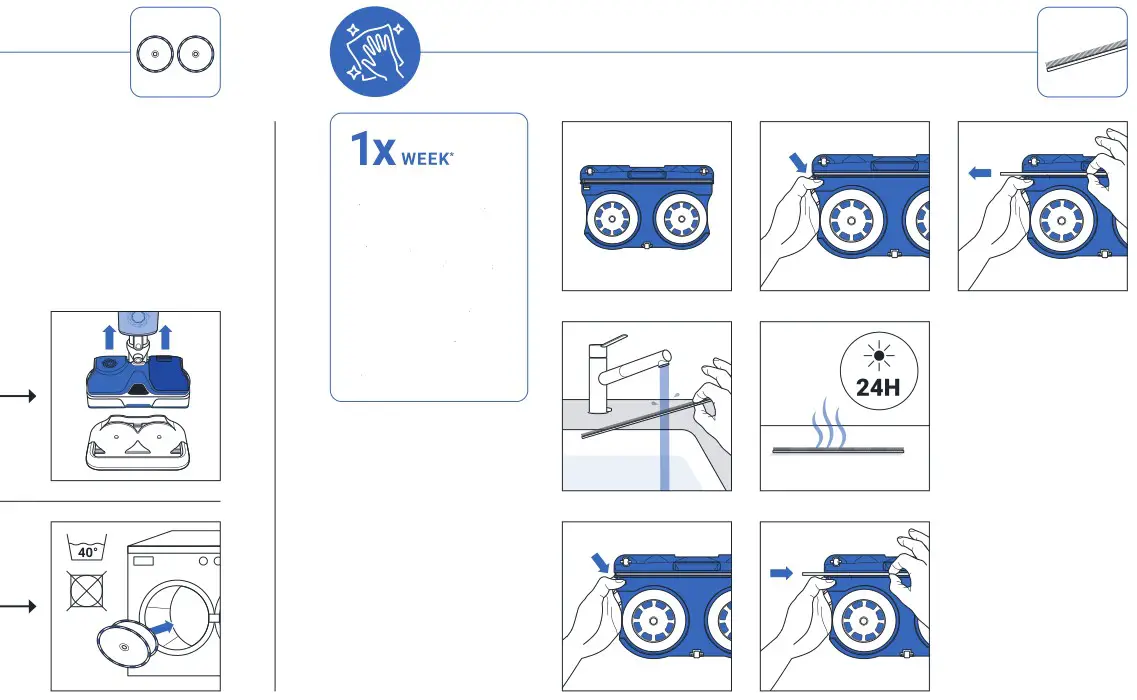 1x WEEK*

24H

40°