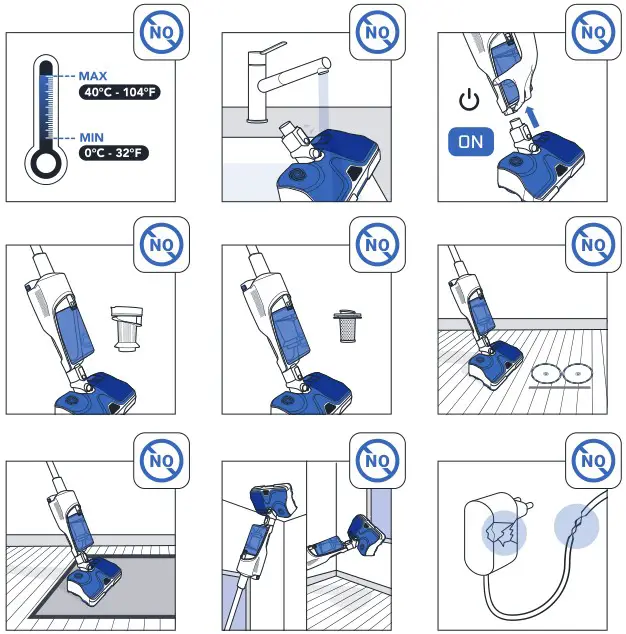 NO

MAX
40°C - 104°F
MIN
0°C - 32°F

NO

NO

ON

NO

NO

NO

NO

NO

NO